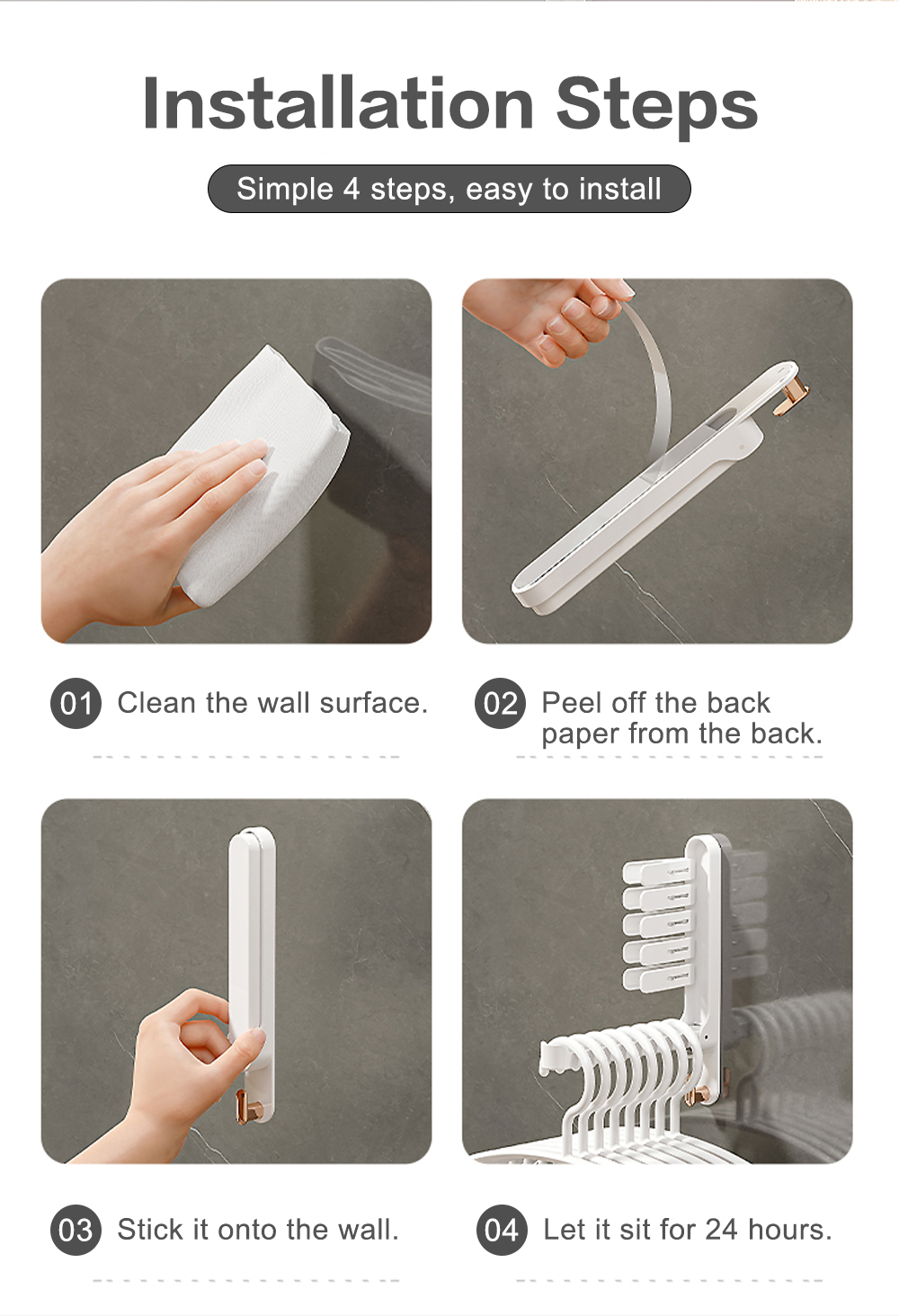 Installation Steps

Simple 4 steps, easy to install

01 Clean the wall surface.

02 Peel off the back paper from the back.

03 Stick it onto the wall.

04 Let it sit for 24 hours.